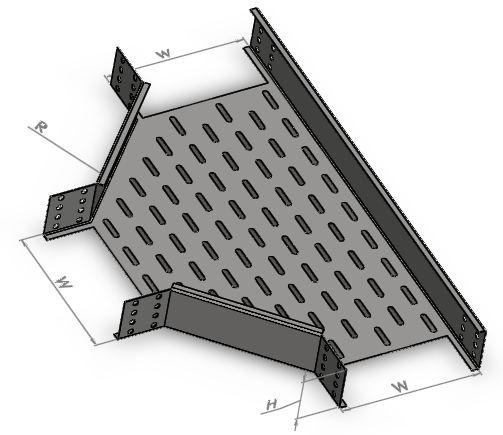 W
R
W
H
W